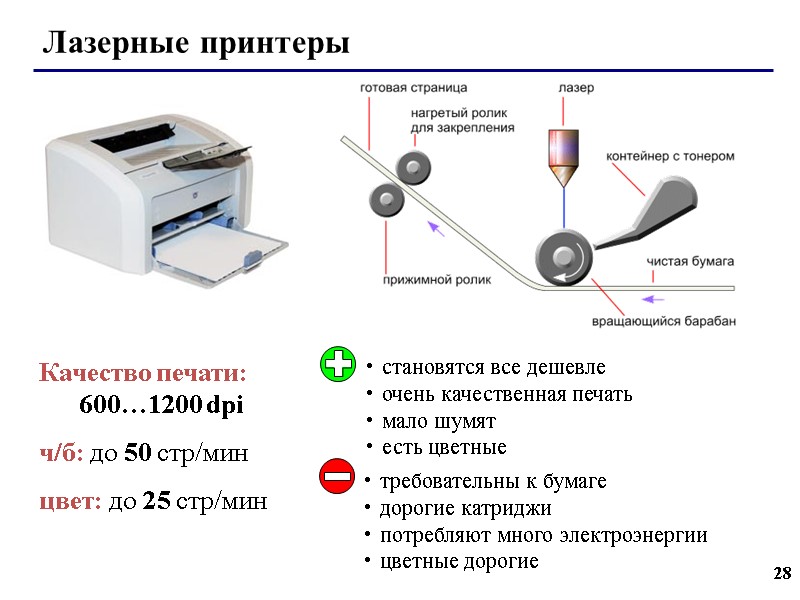 Лазерные принтеры

готовая страница
нагретый ролик для закрепления
лазер
контейнер с тонером
чистая бумага
прижимной ролик
вращающийся барабан

Качество печати:
600…1200 dpi

ч/б: до 50 стр/мин

цвет: до 25 стр/мин

• становятся все дешевле
• очень качественная печать
• мало шумят
• есть цветные

• требовательны к бумаге
• дорогие катриджи
• потребляют много электроэнергии
• цветные дорогие

28